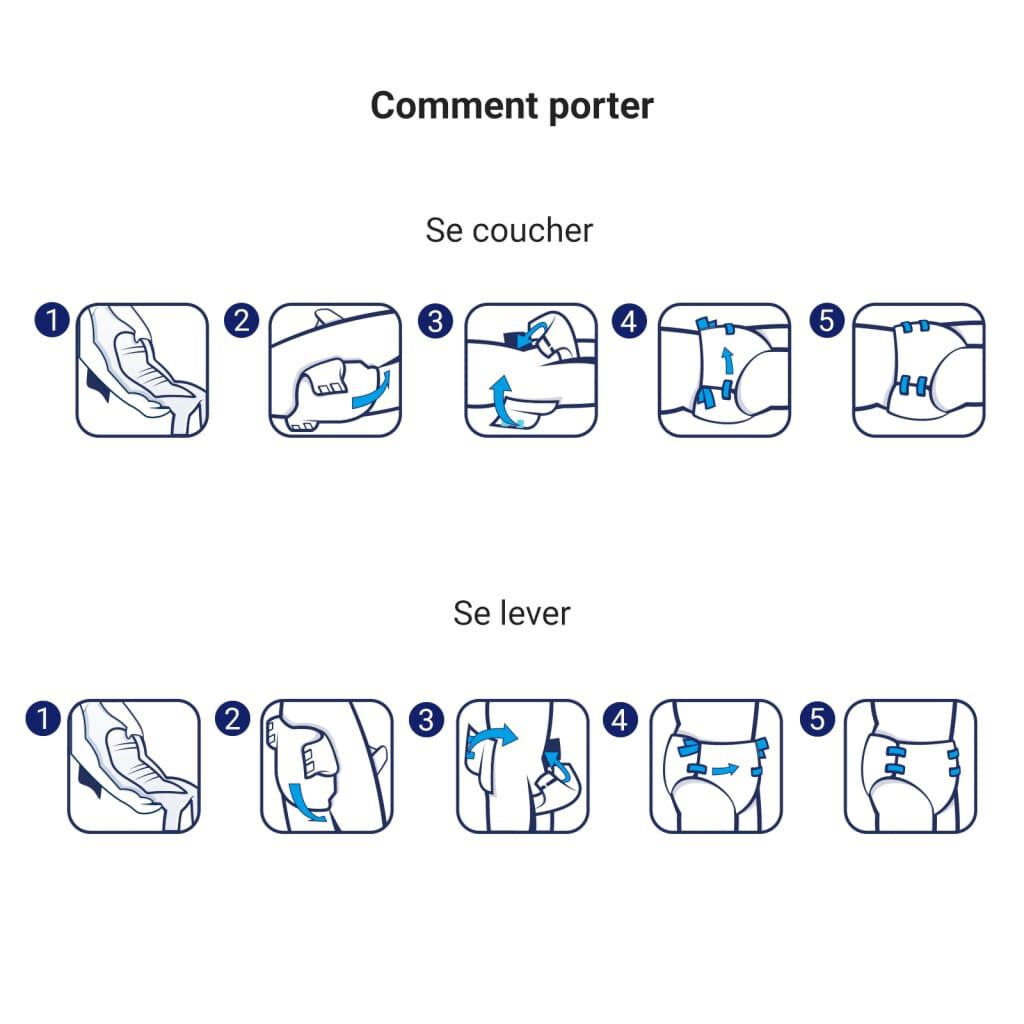 Comment porter

Se coucher

1 2 3 4 5

Se lever

1 2 3 4 5