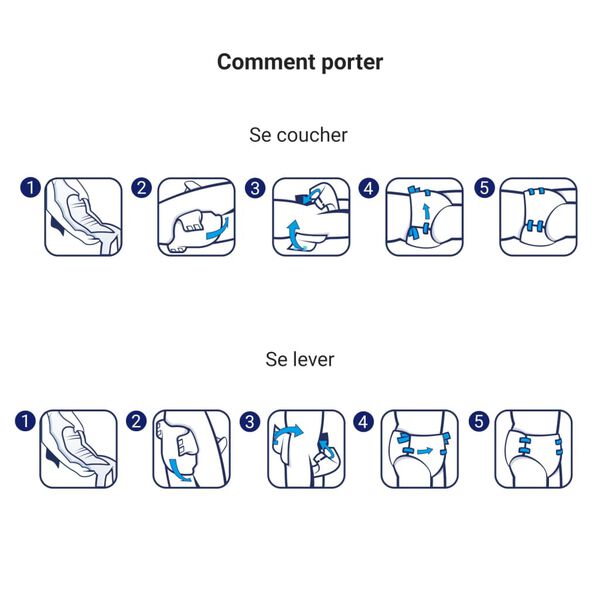 Comment porter

Se coucher

1 2 3 4 5

Se lever

1 2 3 4 5