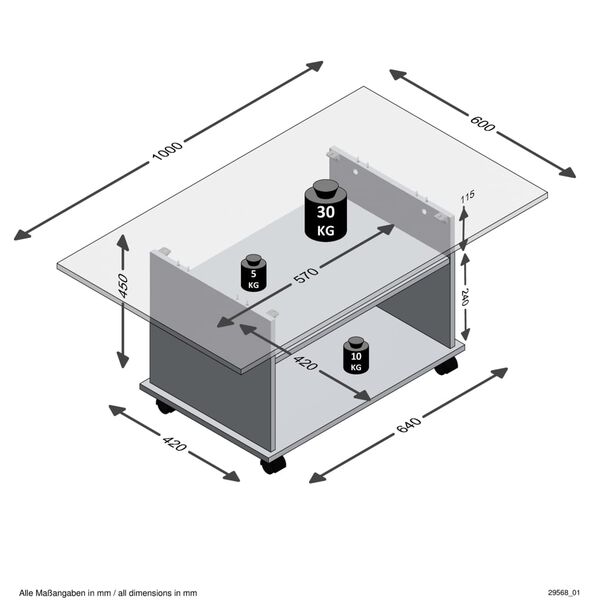 1000

600

115

30 KG

450

5 KG

570

240

420

10 KG

420

640

Alle Maßangaben in mm / all dimensions in mm

29568_01