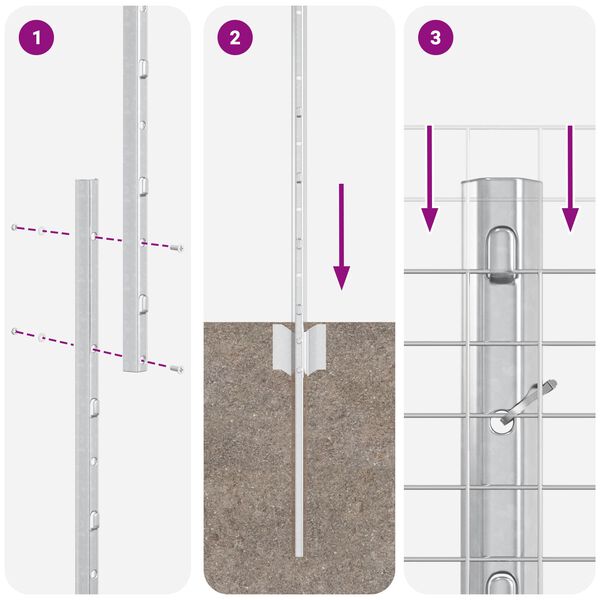 1

2

3