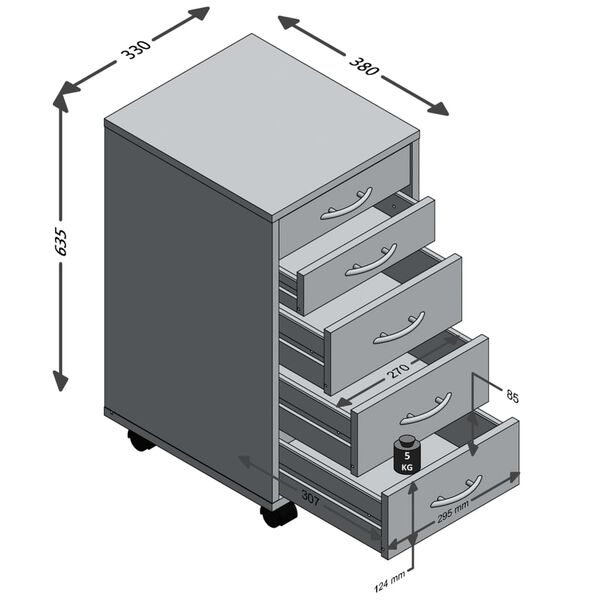 330
380
635
270
85
5 KG
307
295 mm
124 mm