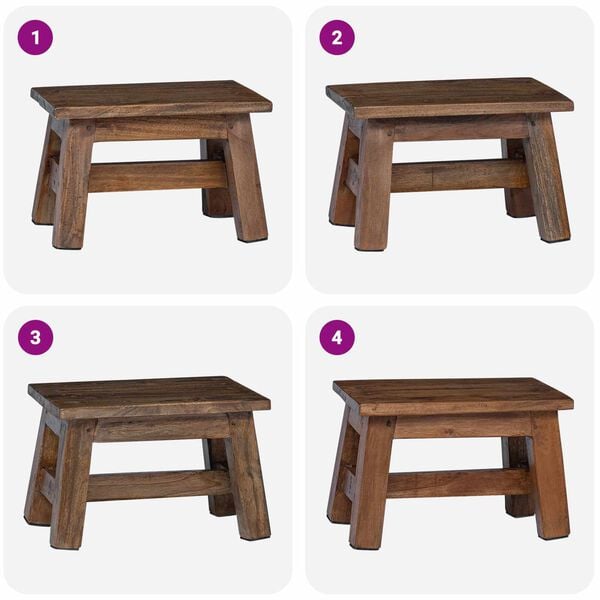 1

2

3

4