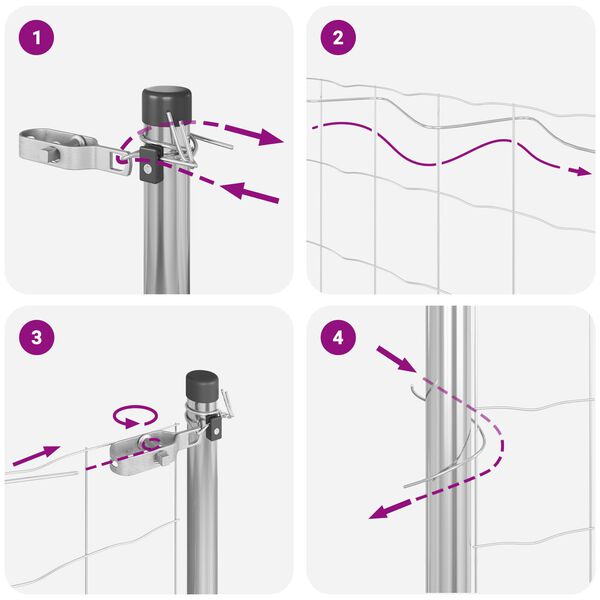 1

2

3

4