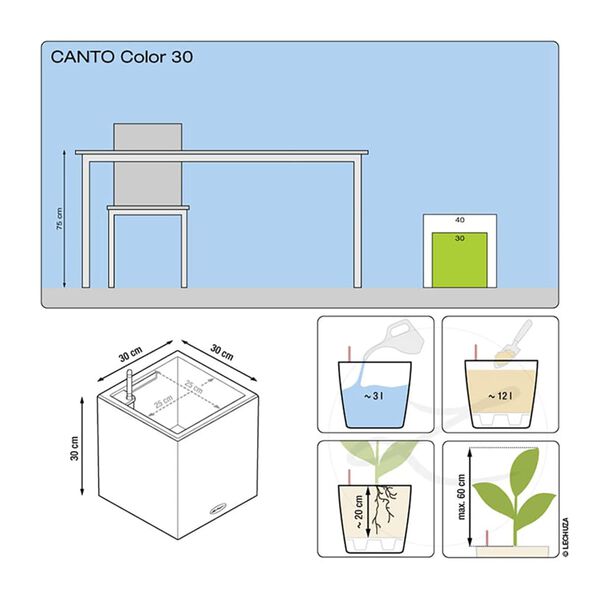 CANTO Color 30

75 cm

40

30

30 cm

30 cm

25 cm

25 cm

30 cm

~ 3 l

~ 12 l

~ 20 cm

max. 60 cm

© LECHUZA